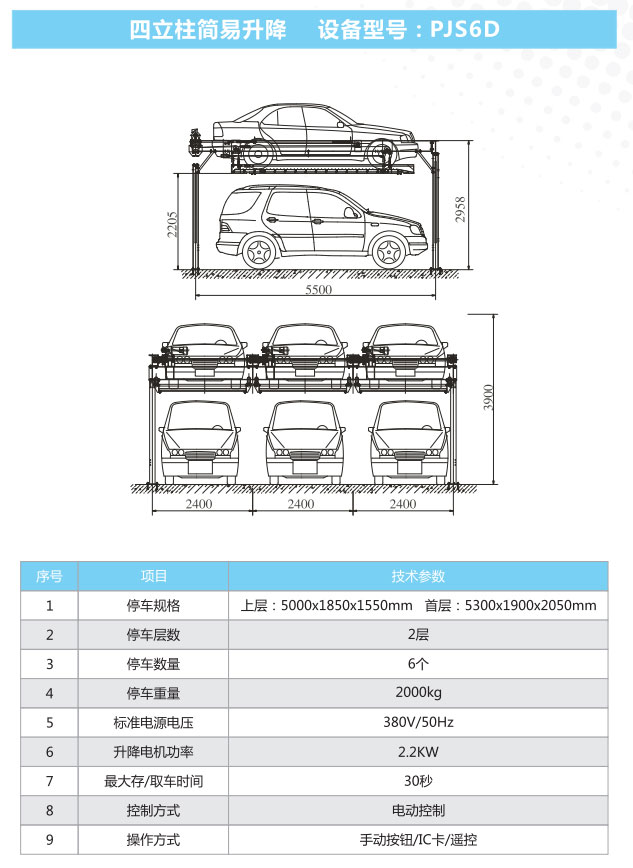 四立柱简易升降　设备型号：PJS6D

2205

2958

5500

3900

2400　2400　2400

| 序号 | 项目 | 技术参数 |
|---|---|---|
| 1 | 停车规格 | 上层：5000x1850x1550mm　首层：5300x1900x2050mm |
| 2 | 停车层数 | 2层 |
| 3 | 停车数量 | 6个 |
| 4 | 停车重量 | 2000kg |
| 5 | 标准电源电压 | 380V/50Hz |
| 6 | 升降电机功率 | 2.2KW |
| 7 | 最大存/取车时间 | 30秒 |
| 8 | 控制方式 | 电动控制 |
| 9 | 操作方式 | 手动按钮/IC卡/遥控 |